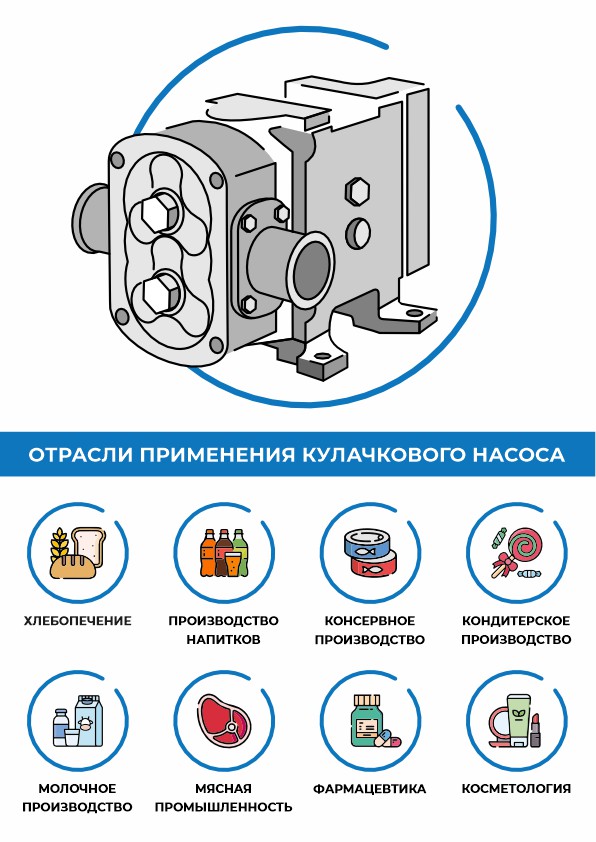 ОТРАСЛИ ПРИМЕНЕНИЯ КУЛАЧКОВОГО НАСОСА

ХЛЕБОПЕЧЕНИЕ

ПРОИЗВОДСТВО НАПИТКОВ

КОНСЕРВНОЕ ПРОИЗВОДСТВО

КОНДИТЕРСКОЕ ПРОИЗВОДСТВО

МОЛОЧНОЕ ПРОИЗВОДСТВО

МЯСНАЯ ПРОМЫШЛЕННОСТЬ

ФАРМАЦЕВТИКА

КОСМЕТОЛОГИЯ